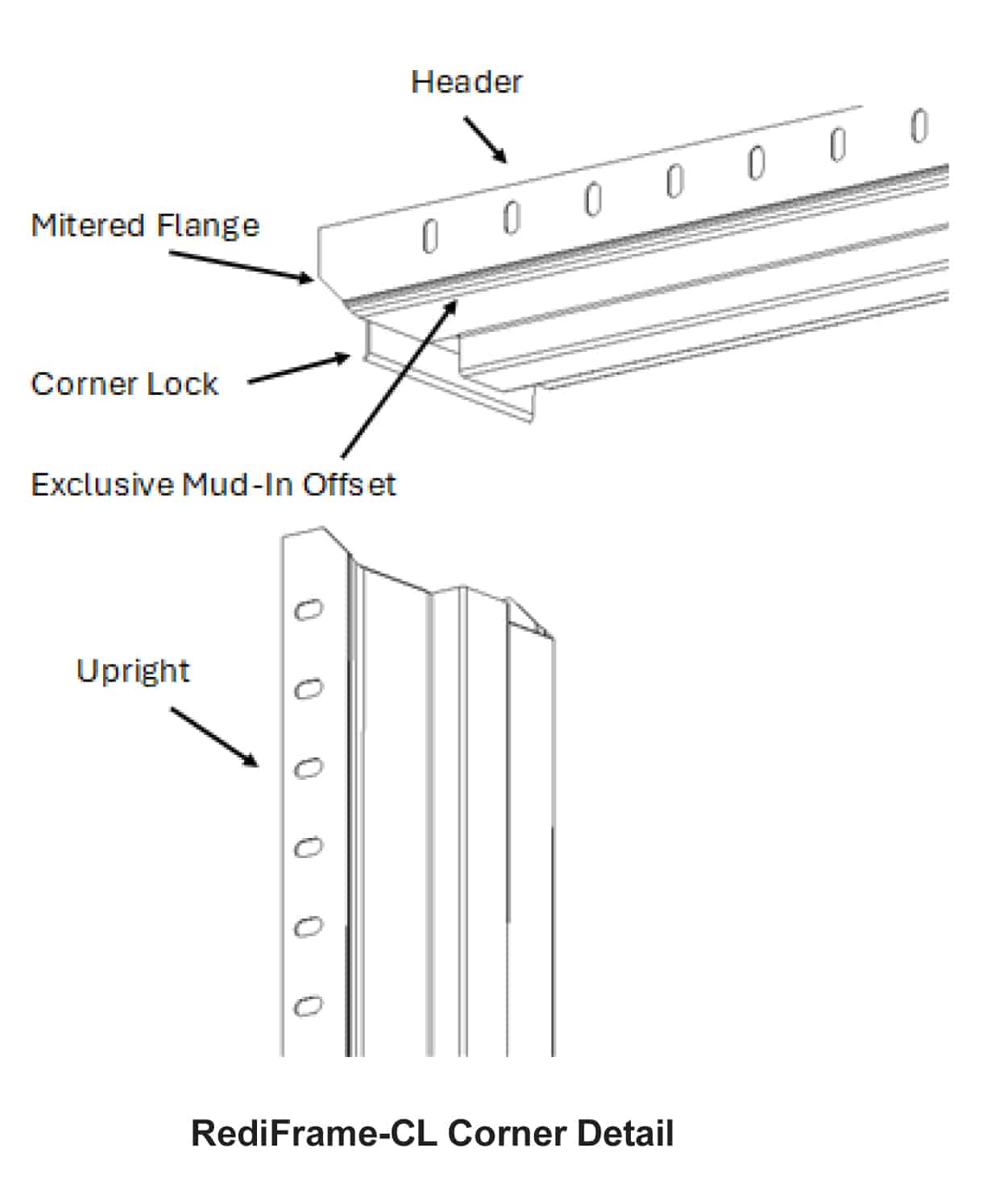 Header

Mitered Flange

Corner Lock

Exclusive Mud-In Offset

Upright

RediFrame-CL Corner Detail